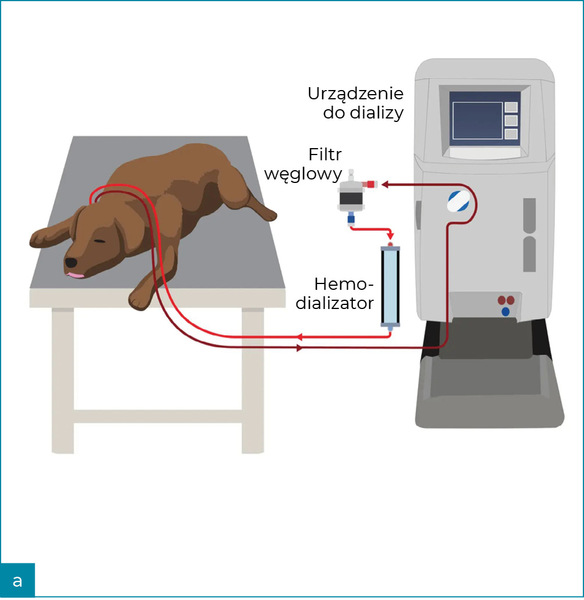 Urządzenie do dializy

Filtr węglowy

Hemodializator

a